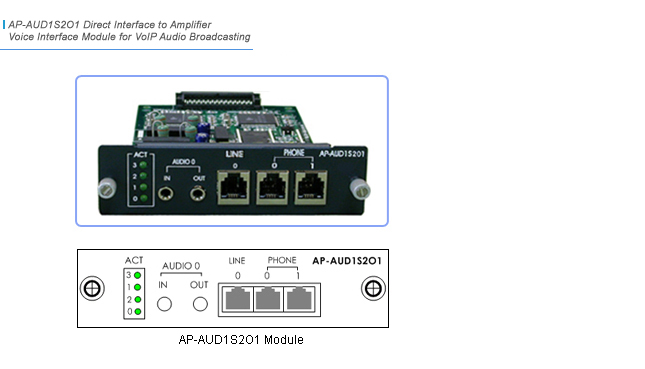 AP-AUD1S2O1 Direct Interface to Amplifier
Voice Interface Module for VoIP Audio Broadcasting

ACT
3
2
1
0
AUDIO 0
IN OUT
LINE
0
PHONE
0 1
AP-AUD1S2O1

ACT
3
1
2
0
AUDIO 0
IN OUT
LINE
0
PHONE
0 1
AP-AUD1S2O1

AP-AUD1S2O1 Module