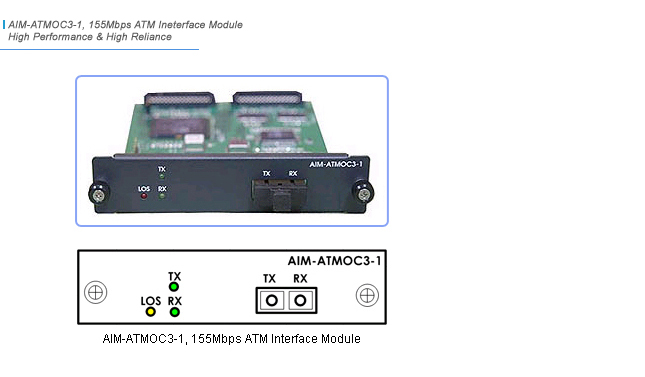 AIM-ATMOC3-1, 155Mbps ATM Ineterface Module
High Performance & High Reliance

AIM-ATMOC3-1
TX
LOS RX
TX RX

AIM-ATMOC3-1
TX
LOS RX
TX RX

AIM-ATMOC3-1, 155Mbps ATM Interface Module