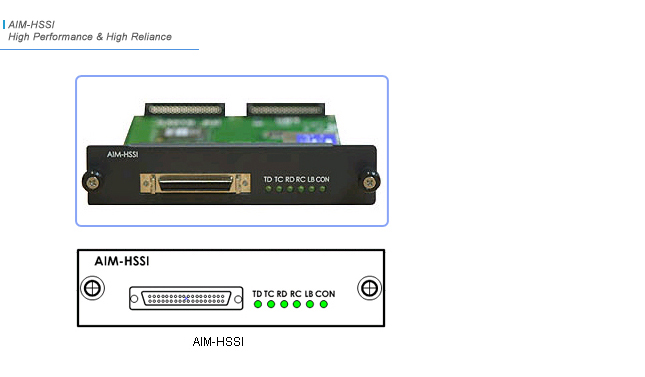 AIM-HSSI
High Performance & High Reliance

AIM-HSSI
TD TC RD RC LB CON

AIM-HSSI
TD TC RD RC LB CON

AIM-HSSI